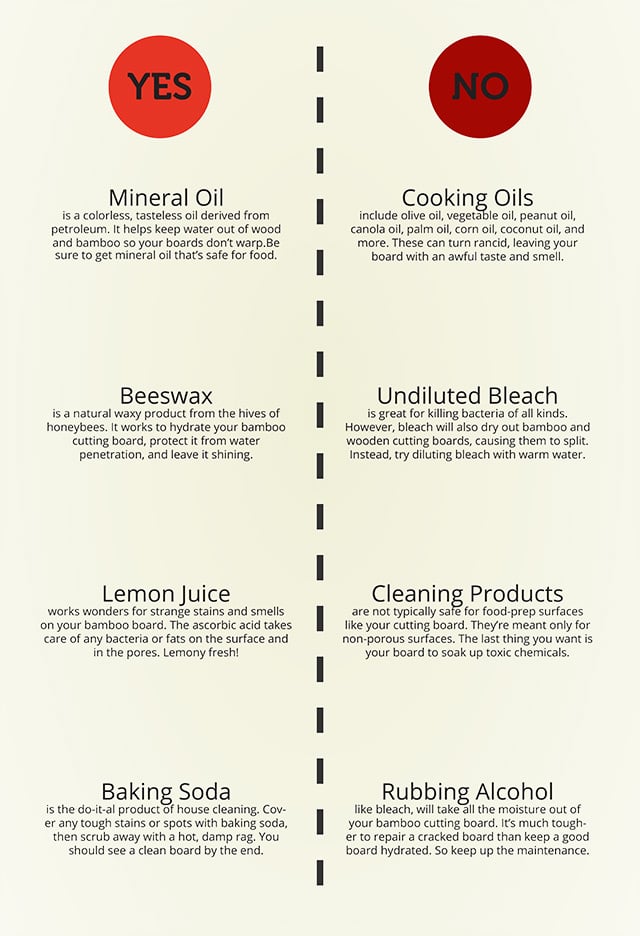 YES

Mineral Oil
is a colorless, tasteless oil derived from petroleum. It helps keep water out of wood and bamboo so your boards don't warp.Be sure to get mineral oil that's safe for food.

Beeswax
is a natural waxy product from the hives of honeybees. It works to hydrate your bamboo cutting board, protect it from water penetration, and leave it shining.

Lemon Juice
works wonders for strange stains and smells on your bamboo board. The ascorbic acid takes care of any bacteria or fats on the surface and in the pores. Lemony fresh!

Baking Soda
is the do-it-al product of house cleaning. Cover any tough stains or spots with baking soda, then scrub away with a hot, damp rag. You should see a clean board by the end.

NO

Cooking Oils
include olive oil, vegetable oil, peanut oil, canola oil, palm oil, corn oil, coconut oil, and more. These can turn rancid, leaving your board with an awful taste and smell.

Undiluted Bleach
is great for killing bacteria of all kinds. However, bleach will also dry out bamboo and wooden cutting boards, causing them to split. Instead, try diluting bleach with warm water.

Cleaning Products
are not typically safe for food-prep surfaces like your cutting board. They're meant only for non-porous surfaces. The last thing you want is your board to soak up toxic chemicals.

Rubbing Alcohol
like bleach, will take all the moisture out of your bamboo cutting board. It's much tougher to repair a cracked board than keep a good board hydrated. So keep up the maintenance.